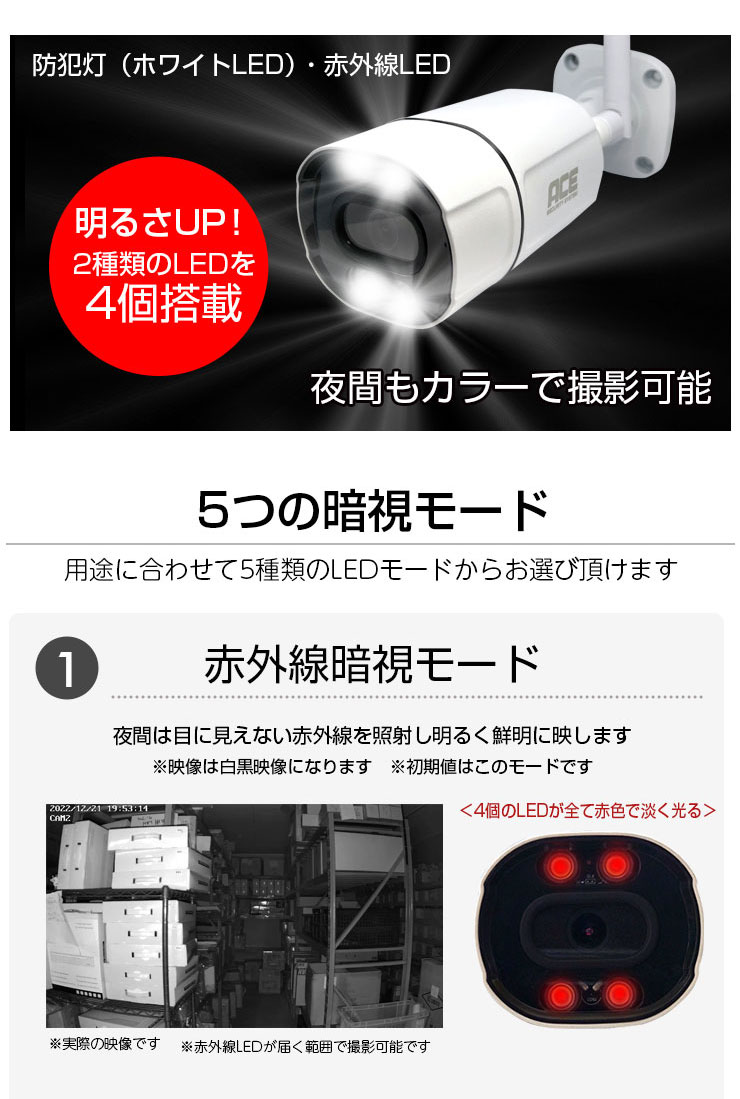 防犯灯（ホワイトLED）・赤外線LED

ACE

明るさUP！
2種類のLEDを
4個搭載

夜間もカラーで撮影可能

5つの暗視モード

用途に合わせて5種類のLEDモードからお選び頂けます

1

赤外線暗視モード

夜間は目に見えない赤外線を照射し明るく鮮明に映します
※映像は白黒映像になります　※初期値はこのモードです

2022/12/21 19:53:14
CAM2

＜4個のLEDが全て赤色で淡く光る＞

※実際の映像です　※赤外線LEDが届く範囲で撮影可能です