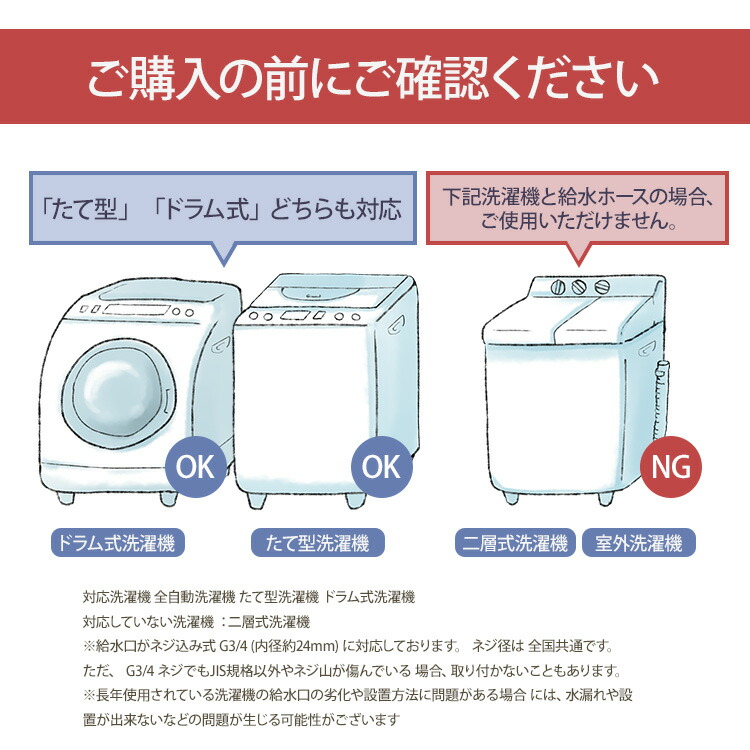 ご購入の前にご確認ください

「たて型」「ドラム式」どちらも対応

下記洗濯機と給水ホースの場合、ご使用いただけません。

OK

OK

NG

ドラム式洗濯機

たて型洗濯機

二層式洗濯機

室外洗濯機

対応洗濯機 全自動洗濯機 たて型洗濯機 ドラム式洗濯機
対応していない洗濯機 ：二層式洗濯機
※給水口がネジ込み式 G3/4 (内径約24mm) に対応しております。 ネジ径は 全国共通です。
ただ、 G3/4 ネジでもJIS規格以外やネジ山が傷んでいる 場合、取り付かないこともあります。
※長年使用されている洗濯機の給水口の劣化や設置方法に問題がある場合 には、水漏れや設置が出来ないなどの問題が生じる可能性がございます