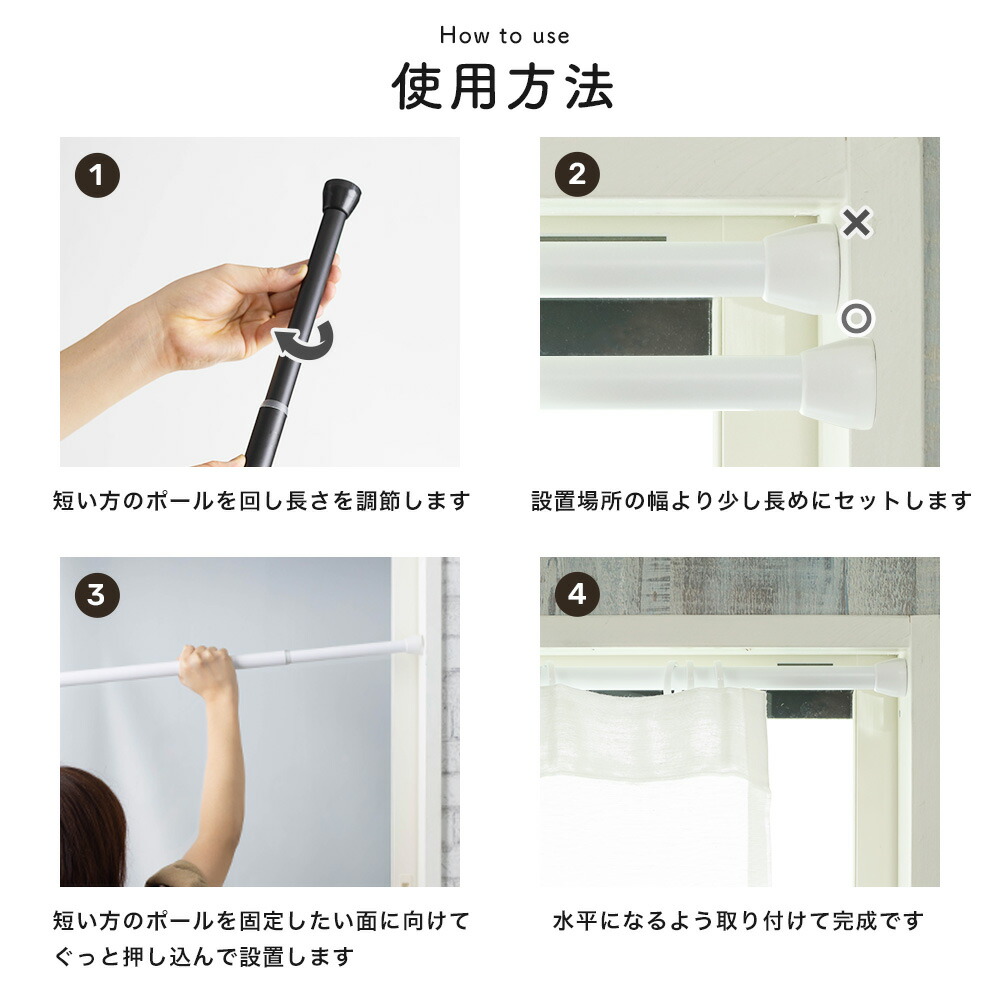 How to use
使用方法

1
短い方のポールを回し長さを調節します

2
×
○
設置場所の幅より少し長めにセットします

3
短い方のポールを固定したい面に向けてぐっと押し込んで設置します

4
水平になるよう取り付けて完成です