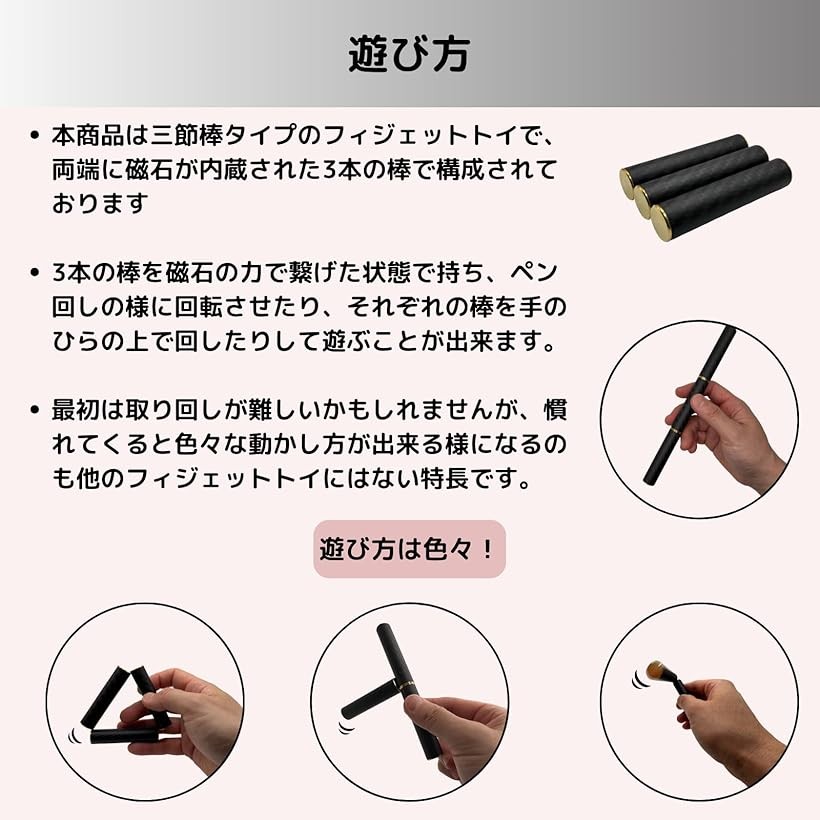 遊び方

• 本商品は三節棒タイプのフィジェットトイで、両端に磁石が内蔵された3本の棒で構成されております

• 3本の棒を磁石の力で繋げた状態で持ち、ペン回しの様に回転させたり、それぞれの棒を手のひらの上で回したりして遊ぶことが出来ます。

• 最初は取り回しが難しいかもしれませんが、慣れてくると色々な動かし方が出来る様になるのも他のフィジェットトイにはない特長です。

遊び方は色々！