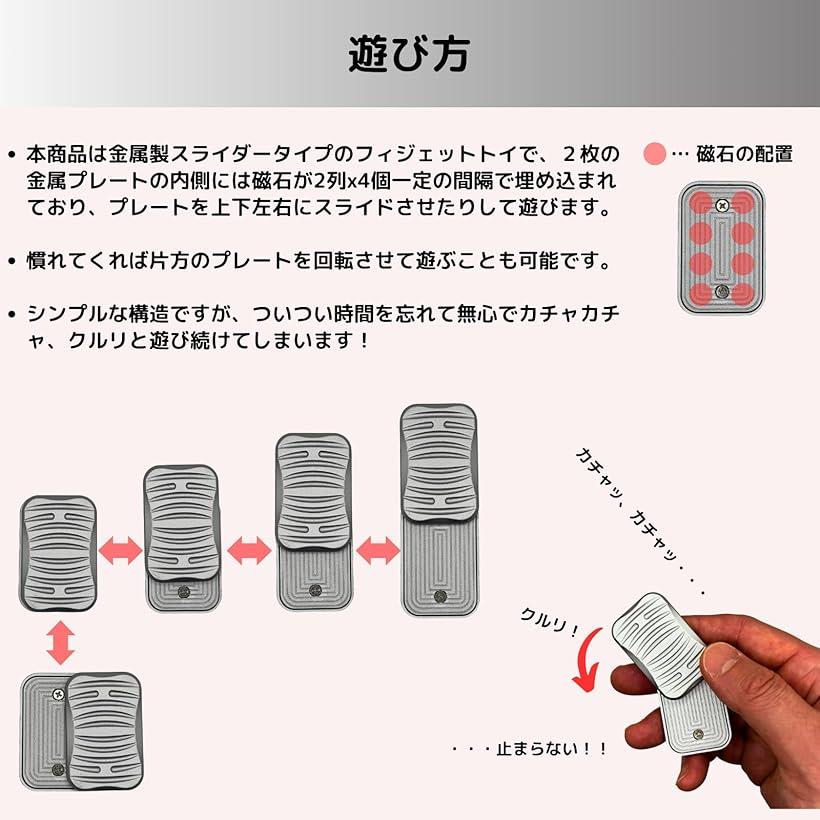 遊び方

• 本商品は金属製スライダータイプのフィジェットトイで、２枚の金属プレートの内側には磁石が2列x4個一定の間隔で埋め込まれており、プレートを上下左右にスライドさせたりして遊びます。

• 慣れてくれば片方のプレートを回転させて遊ぶことも可能です。

• シンプルな構造ですが、ついつい時間を忘れて無心でカチャカチャ、クルリと遊び続けてしまいます！

… 磁石の配置

カチャッ、カチャッ・・・

クルリ！

・・・止まらない！！