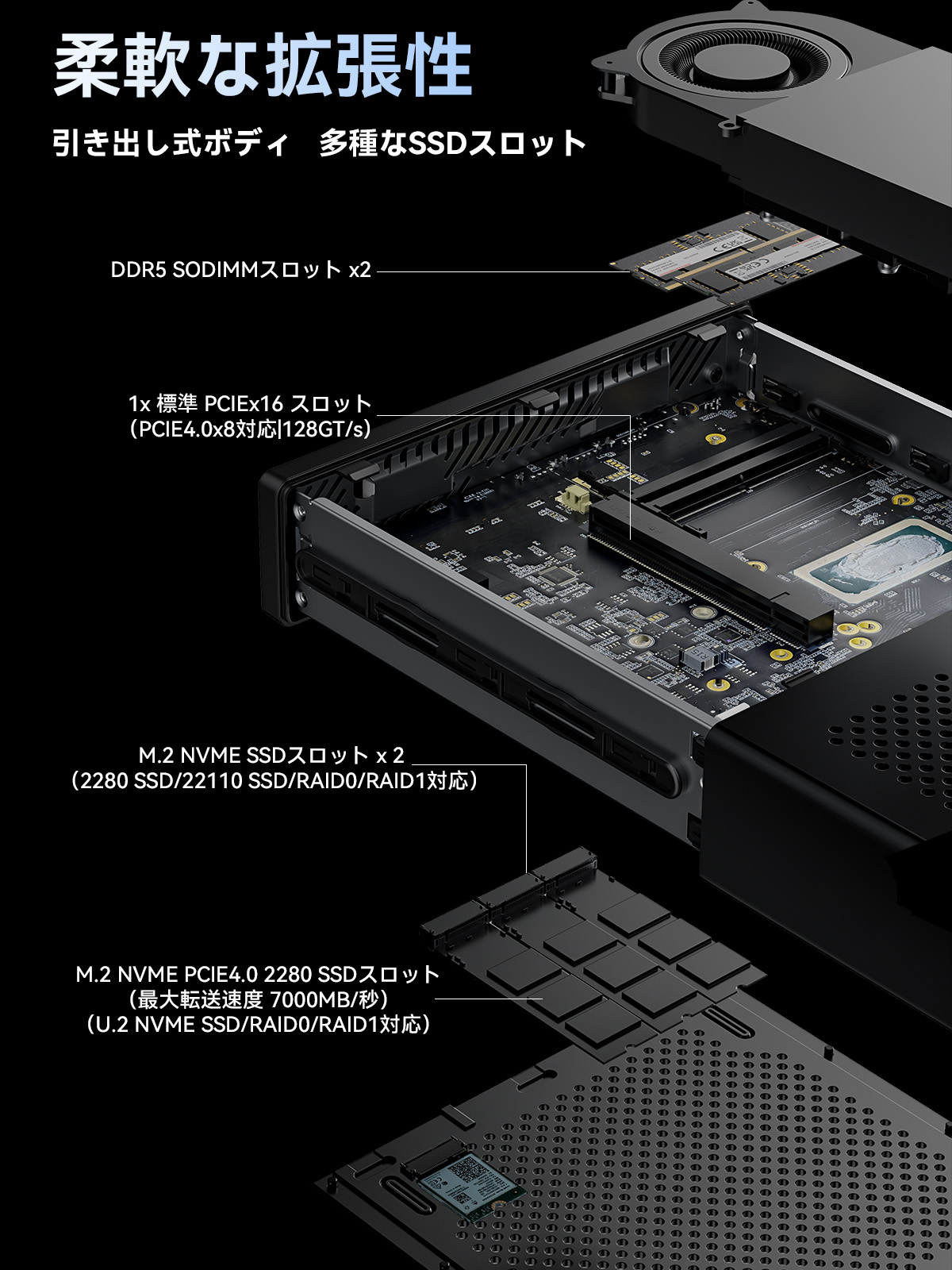 柔軟な拡張性

引き出し式ボディ　多種なSSDスロット

DDR5 SODIMMスロット x2

1x 標準 PCIEx16 スロット
（PCIE4.0x8対応|128GT/s）

M.2 NVME SSDスロット x 2
（2280 SSD/22110 SSD/RAID0/RAID1対応）

M.2 NVME PCIE4.0 2280 SSDスロット
（最大転送速度 7000MB/秒）
（U.2 NVME SSD/RAID0/RAID1対応）