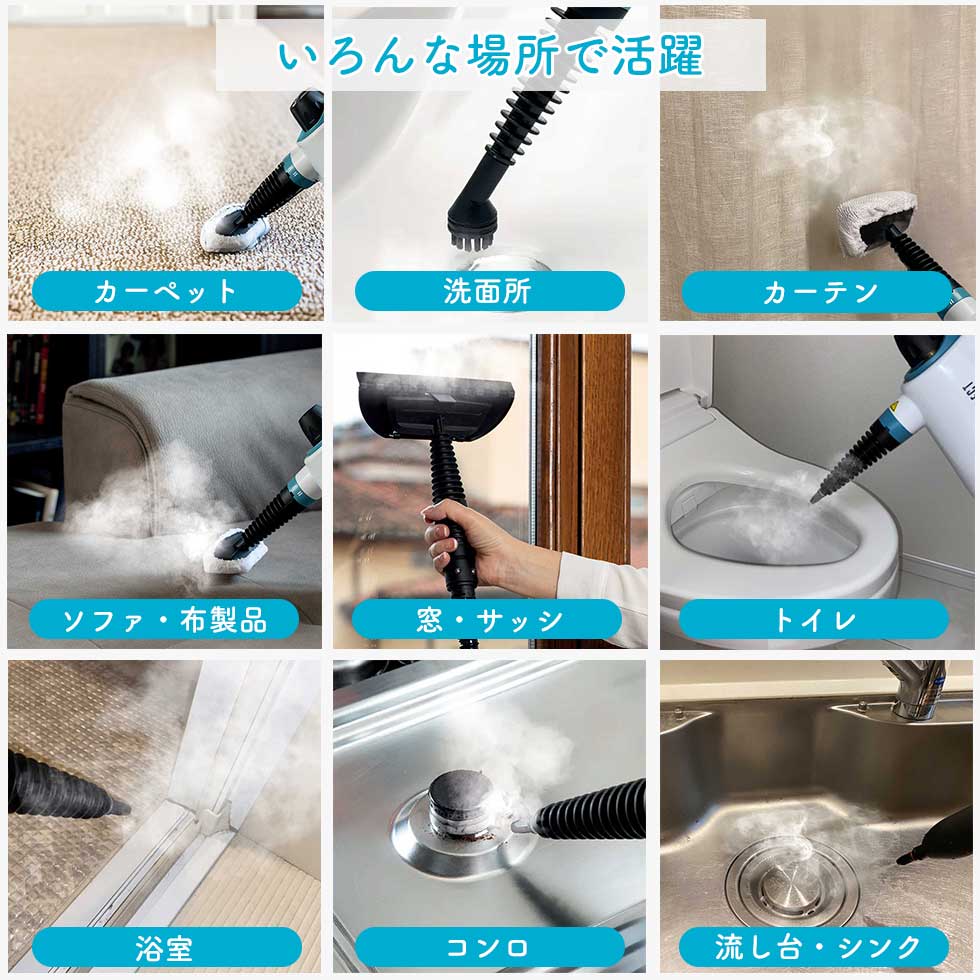 いろんな場所で活躍

カーペット

洗面所

カーテン

ソファ・布製品

窓・サッシ

トイレ

浴室

コンロ

流し台・シンク