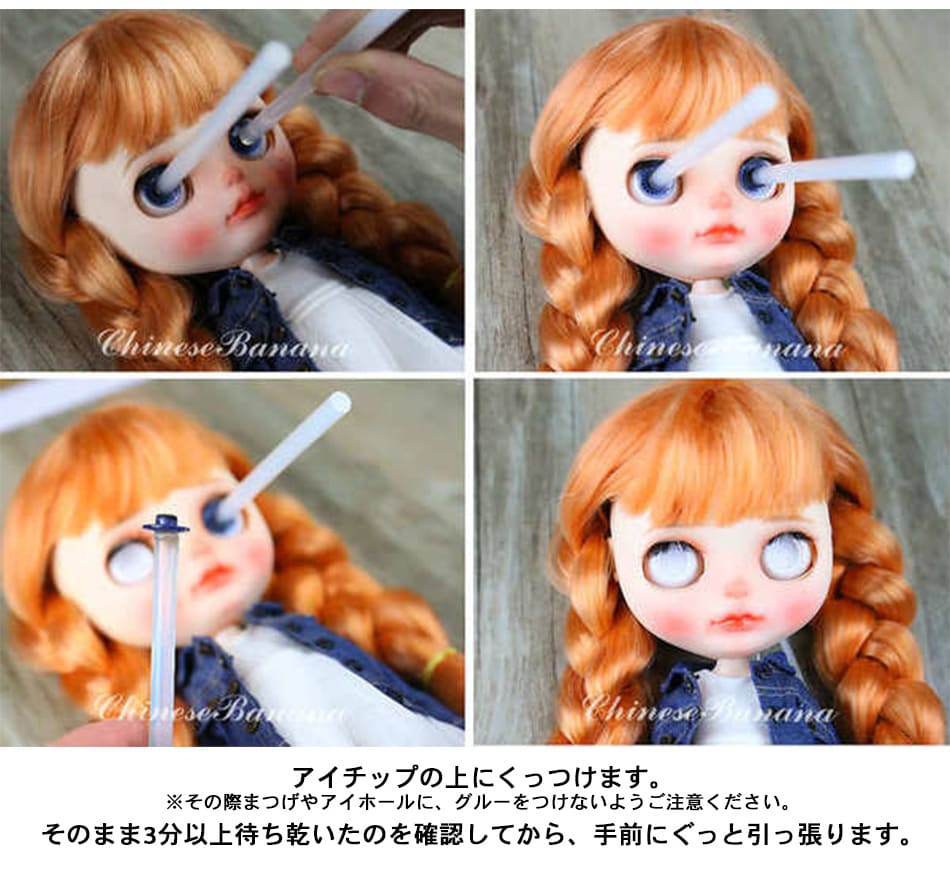 ChineseBanana

ChineseBanana

ChineseBanana

ChineseBanana

アイチップの上にくっつけます。
※その際まつげやアイホールに、グルーをつけないようご注意ください。
そのまま3分以上待ち乾いたのを確認してから、手前にぐっと引っ張ります。